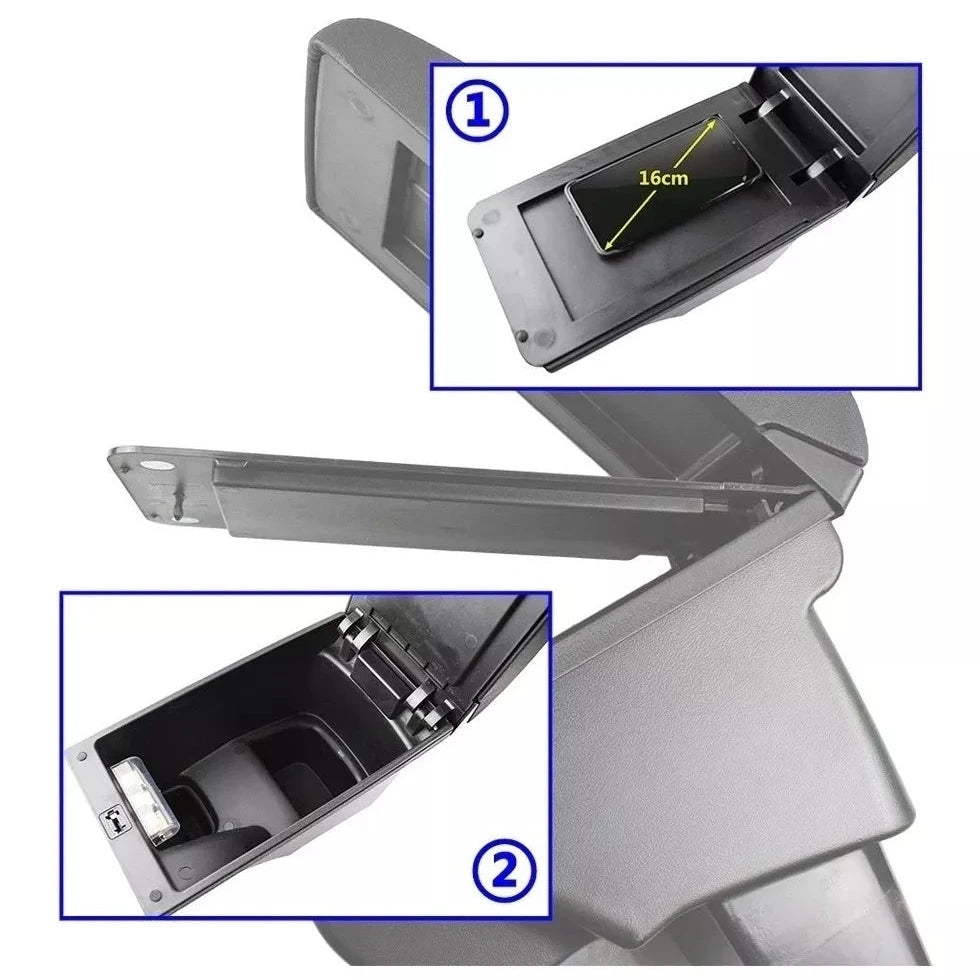 ①
16cm
②