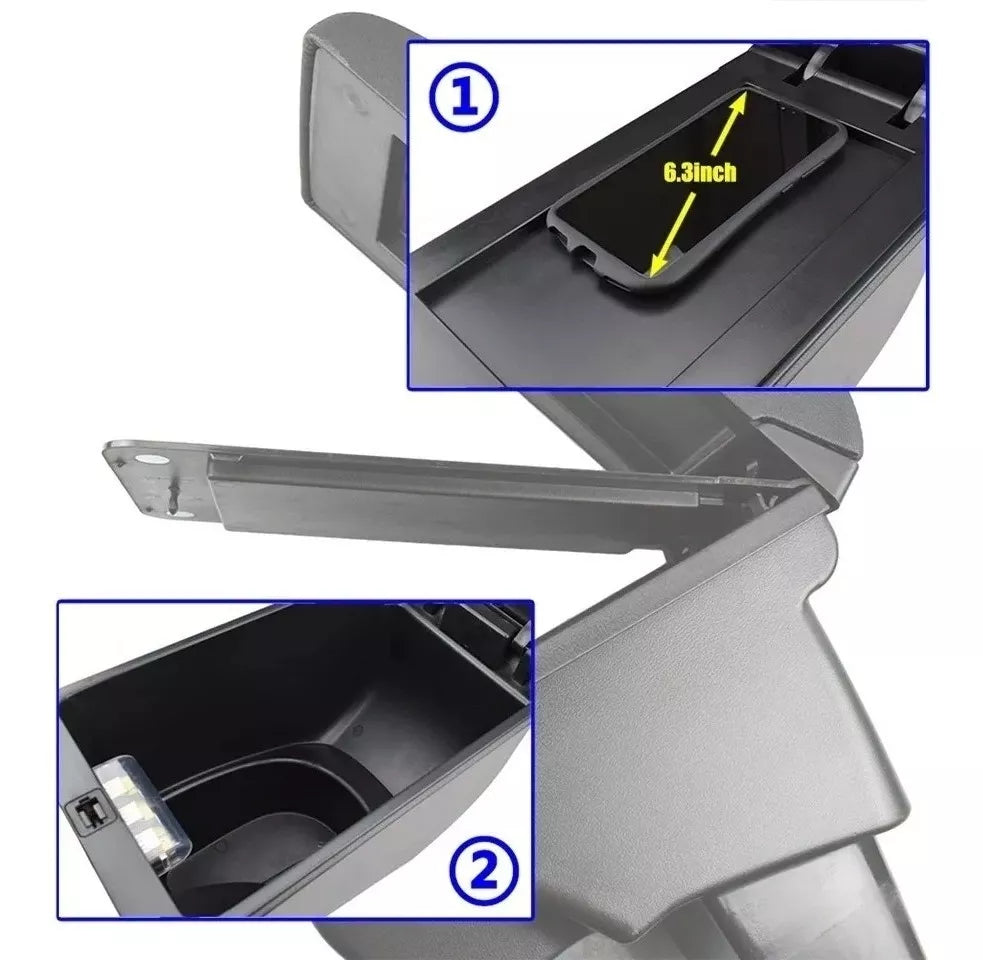 ①

6.3inch

②