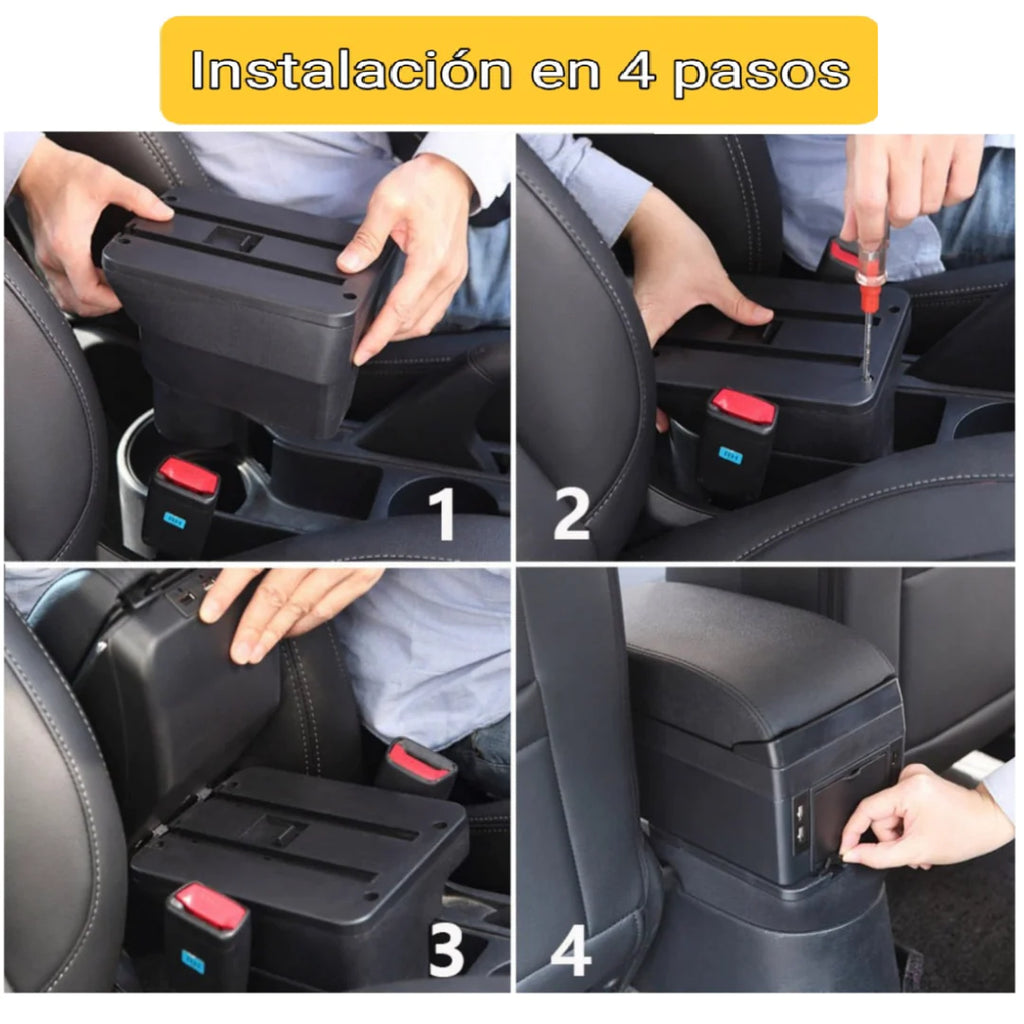 Instalación en 4 pasos

1

2

3

4