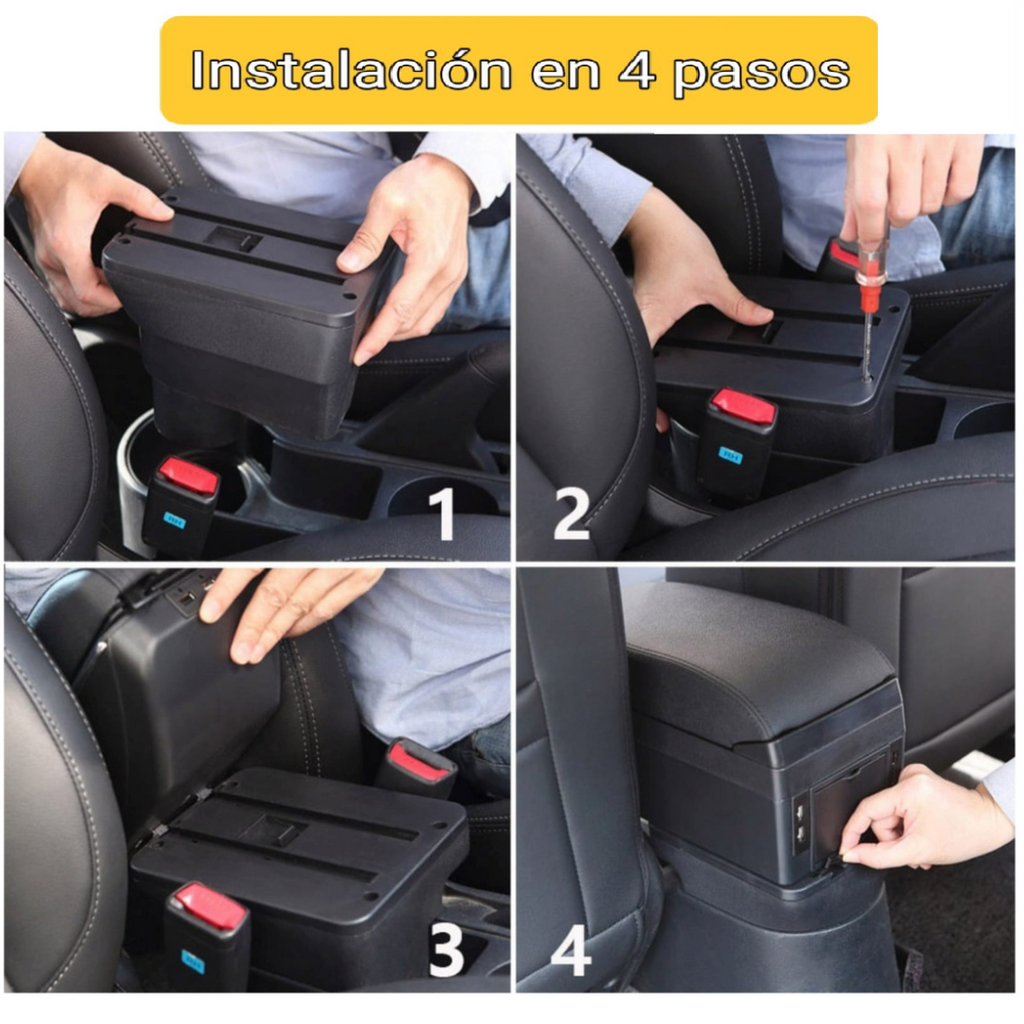 Instalación en 4 pasos

1

2

3

4