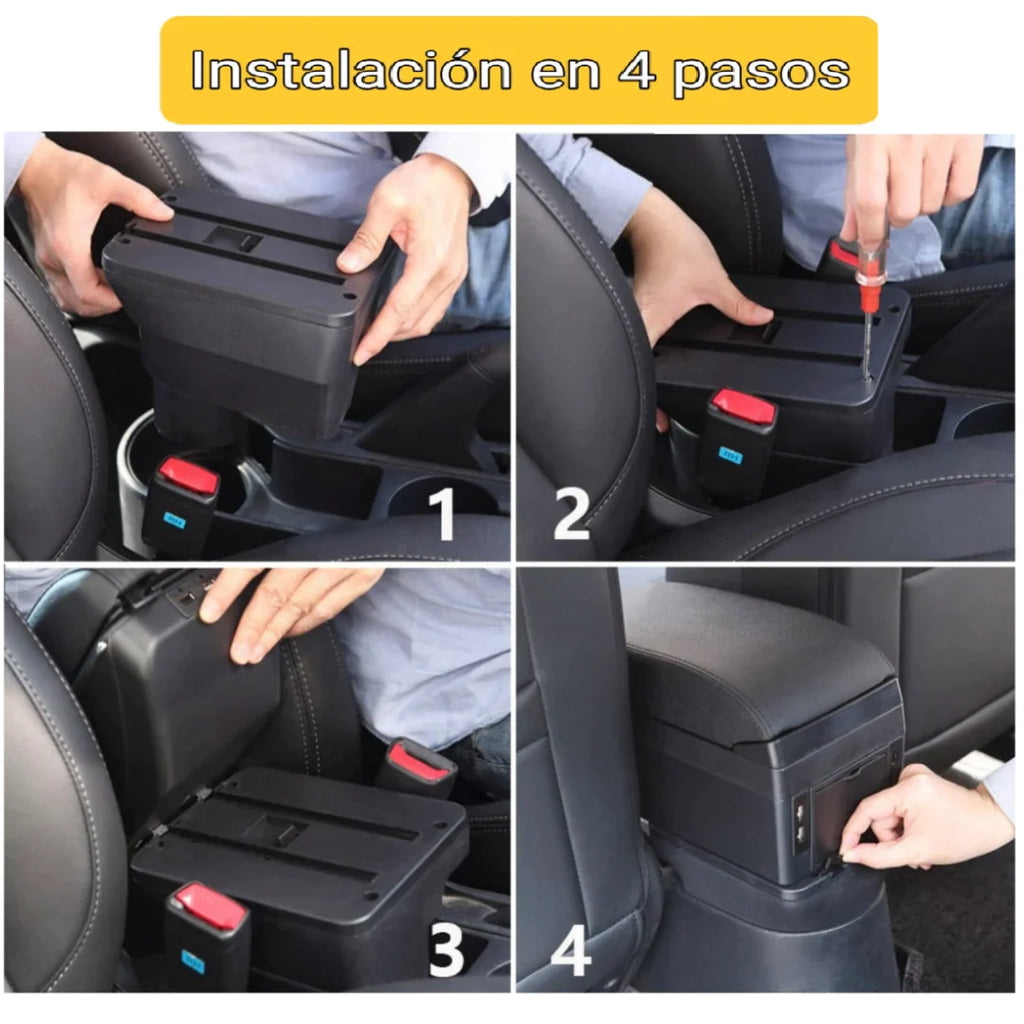 Instalación en 4 pasos

1

2

3

4