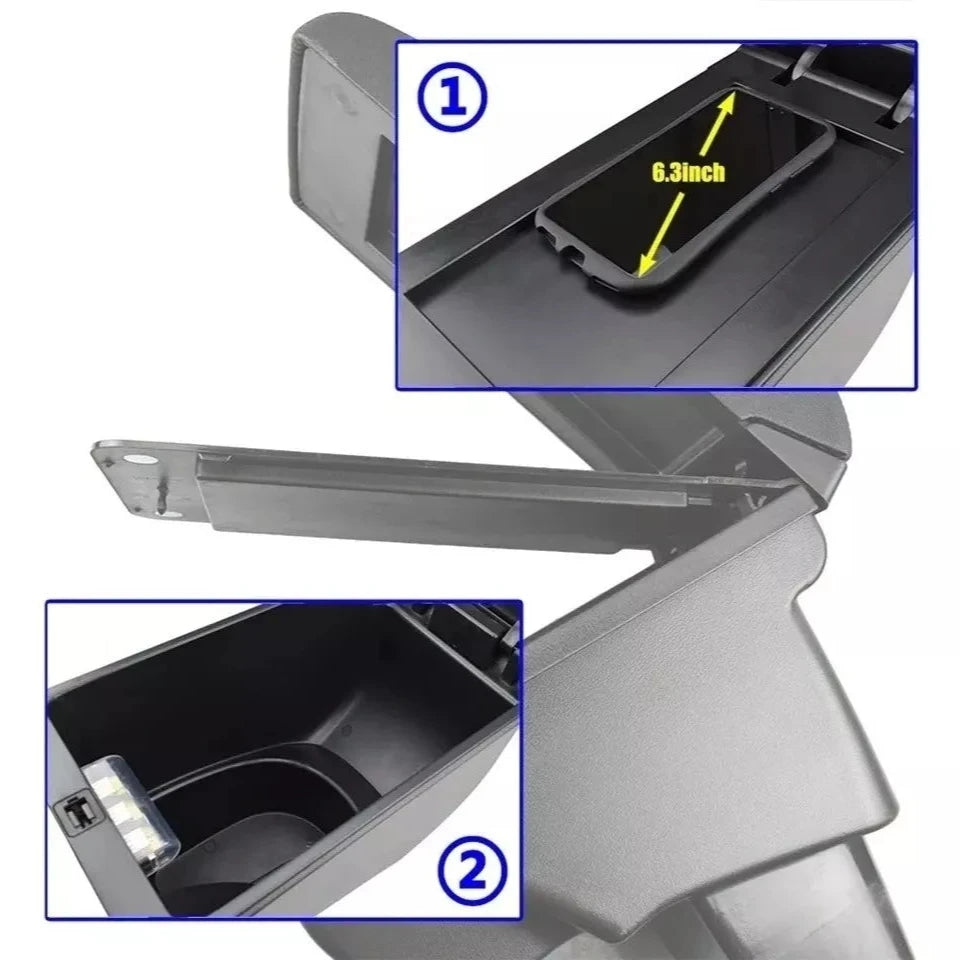 ①
6.3inch
②